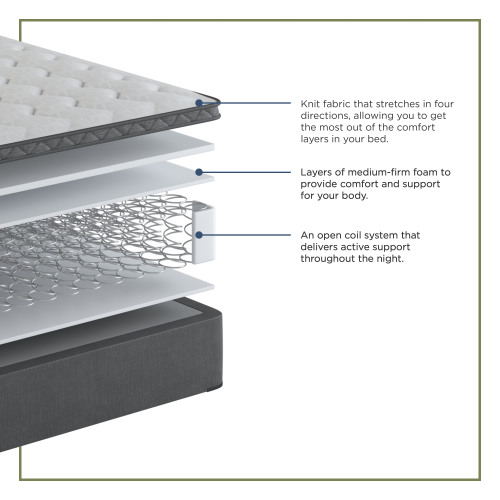 Knit fabric that stretches in four directions, allowing you to get the most out of the comfort layers in your bed.

Layers of medium-firm foam to provide comfort and support for your body.

An open coil system that delivers active support throughout the night.