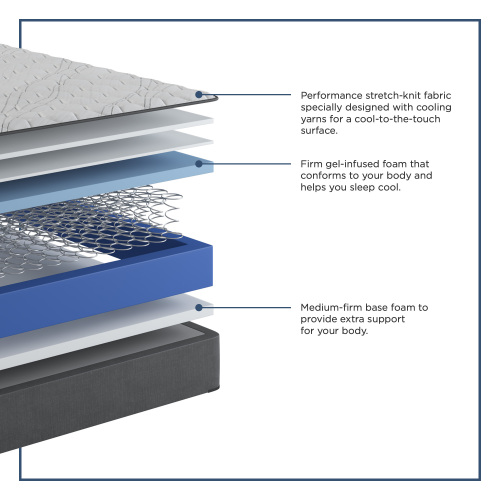 Performance stretch-knit fabric specially designed with cooling yarns for a cool-to-the-touch surface.

Firm gel-infused foam that conforms to your body and helps you sleep cool.

Medium-firm base foam to provide extra support for your body.